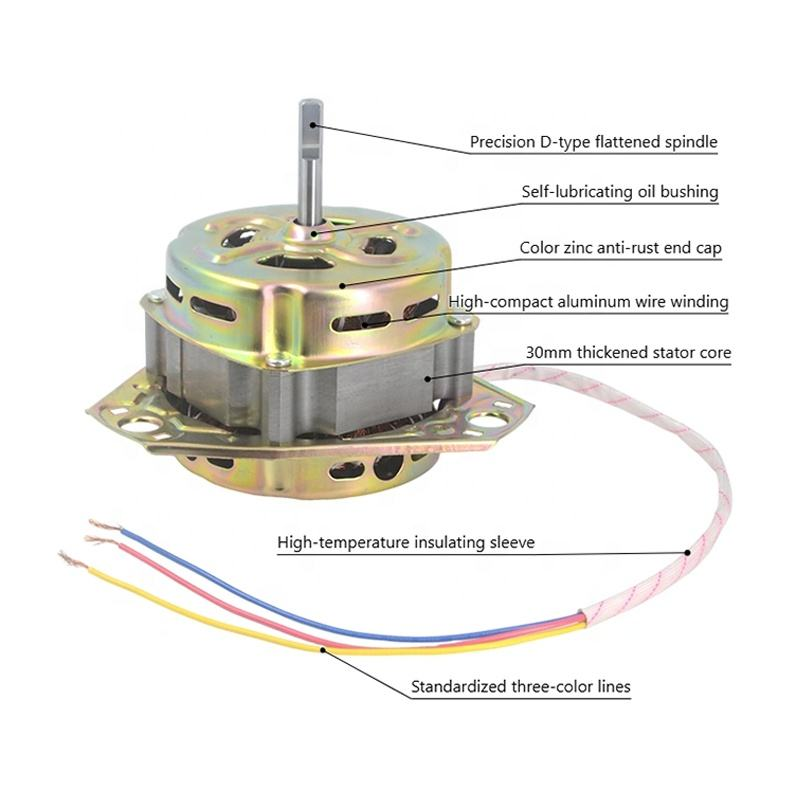 Precision D-type flattened spindle

Self-lubricating oil bushing

Color zinc anti-rust end cap

High-compact aluminum wire winding

30mm thickened stator core

High-temperature insulating sleeve

Standardized three-color lines